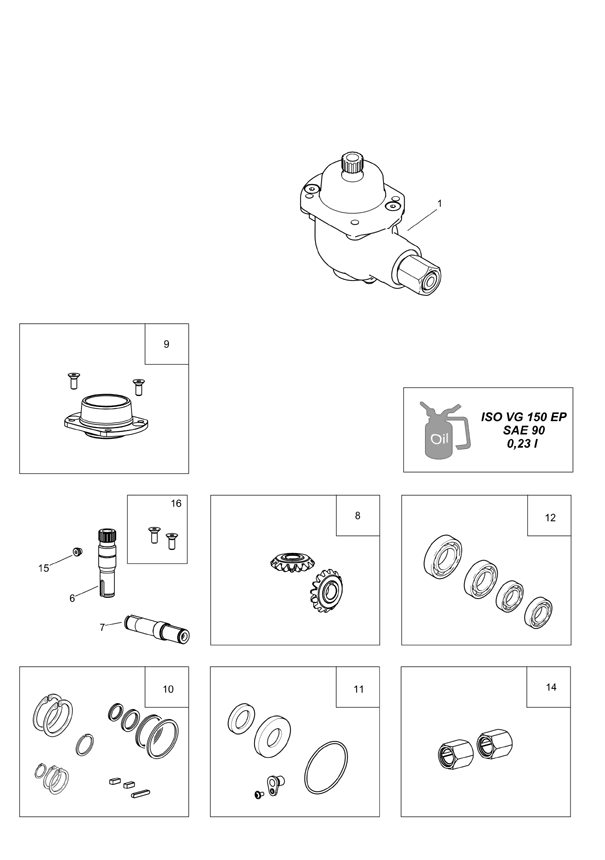 1

9

Oil

ISO VG 150 EP
SAE 90
0,23 l

16

15

6

7

8

12

10

11

14